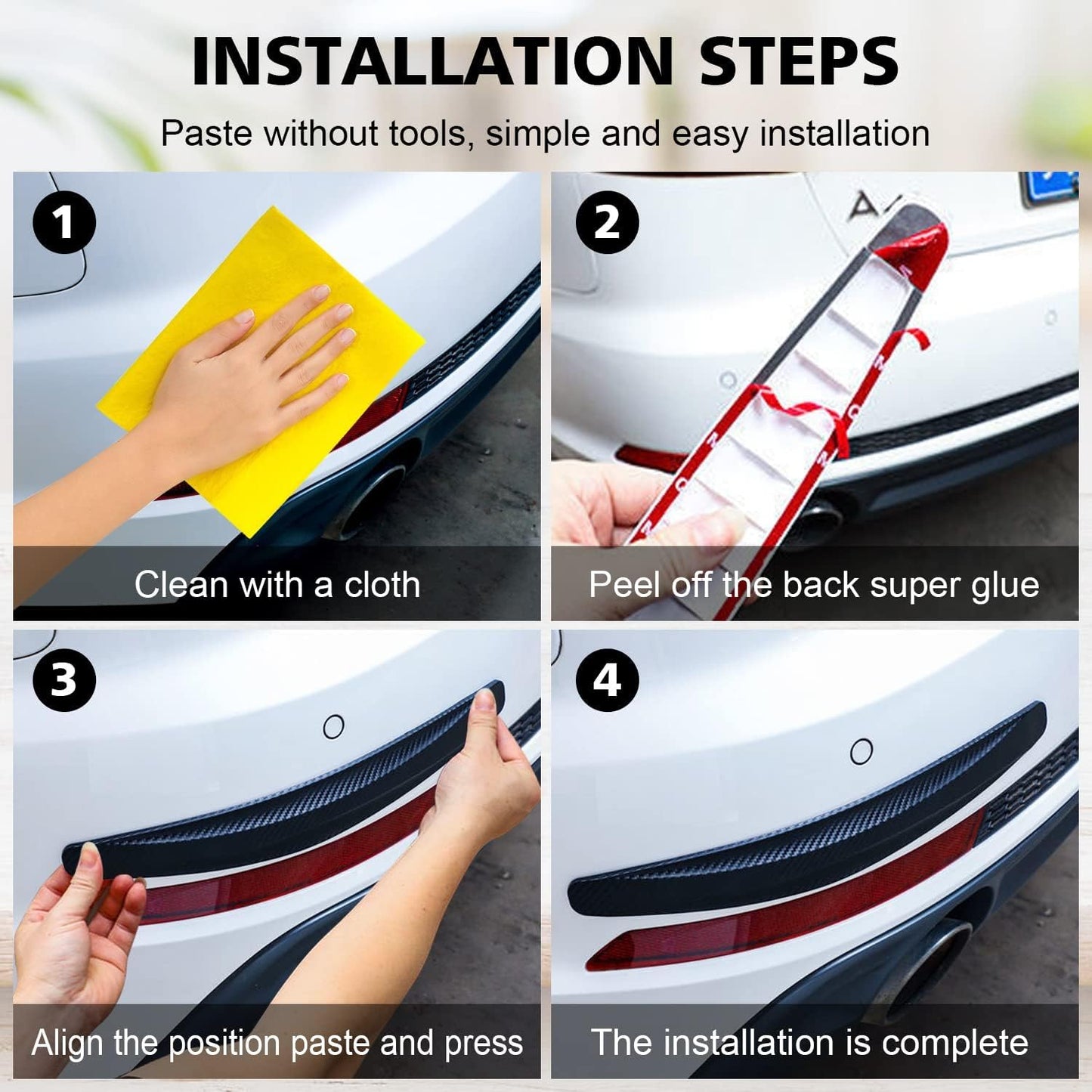 INSTALLATION STEPS

Paste without tools, simple and easy installation

1

Clean with a cloth

2

Peel off the back super glue

3

Align the position paste and press

4

The installation is complete