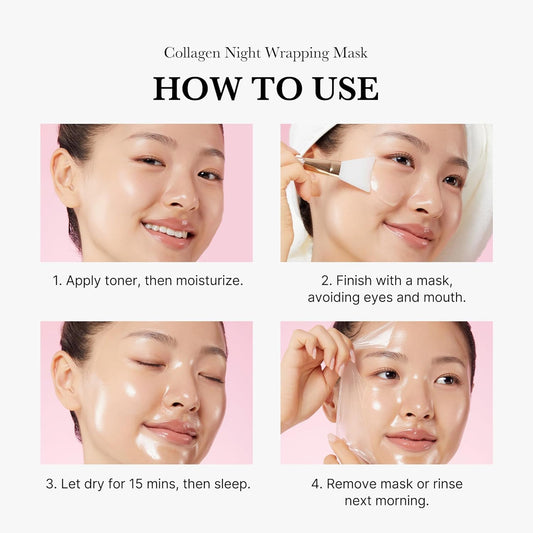 Collagen Night Wrapping Mask

HOW TO USE

1. Apply toner, then moisturize.

2. Finish with a mask, avoiding eyes and mouth.

3. Let dry for 15 mins, then sleep.

4. Remove mask or rinse next morning.